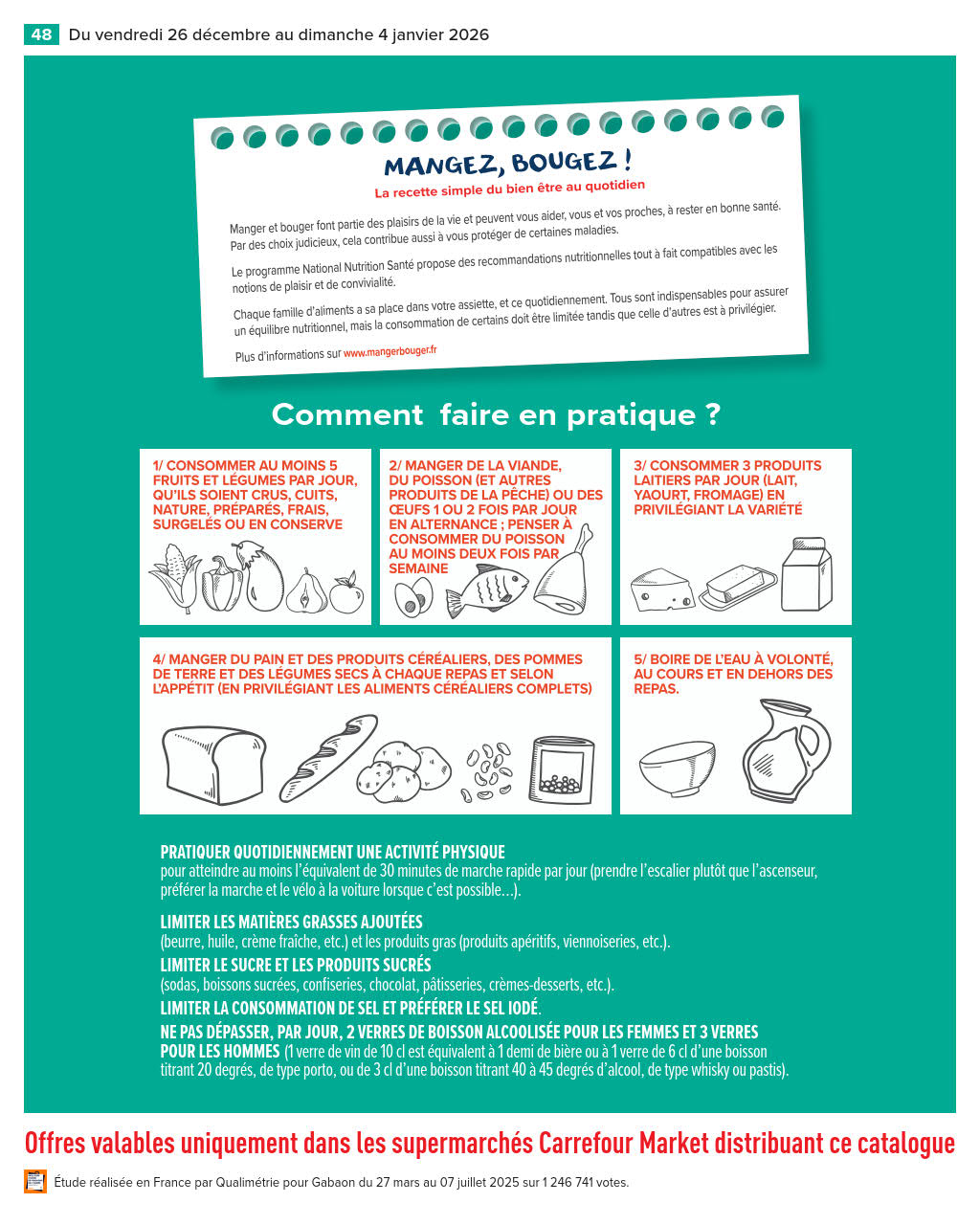 48 Du vendredi 26 décembre au dimanche 4 janvier 2026

MANGEZ, BOUGEZ !
La recette simple du bien être au quotidien

Manger et bouger font partie des plaisirs de la vie et peuvent vous aider, vous et vos proches, à rester en bonne santé. Par des choix judicieux, cela contribue aussi à vous protéger de certaines maladies.

Le programme National Nutrition Santé propose des recommandations nutritionnelles tout à fait compatibles avec les notions de plaisir et de convivialité.

Chaque famille d'aliments a sa place dans votre assiette, et ce quotidiennement. Tous sont indispensables pour assurer un équilibre nutritionnel, mais la consommation de certains doit être limitée tandis que celle d'autres est à privilégier.

Plus d'informations sur www.mangerbouger.fr

Comment faire en pratique ?

1/ CONSOMMER AU MOINS 5 FRUITS ET LÉGUMES PAR JOUR, QU'ILS SOIENT CRUS, CUITS, NATURE, PRÉPARÉS, FRAIS, SURGELÉS OU EN CONSERVE

2/ MANGER DE LA VIANDE, DU POISSON (ET AUTRES PRODUITS DE LA PÊCHE) OU DES ŒUFS 1 OU 2 FOIS PAR JOUR EN ALTERNANCE ; PENSER À CONSOMMER DU POISSON AU MOINS DEUX FOIS PAR SEMAINE

3/ CONSOMMER 3 PRODUITS LAITIERS PAR JOUR (LAIT, YAOURT, FROMAGE) EN PRIVILÉGIANT LA VARIÉTÉ

4/ MANGER DU PAIN ET DES PRODUITS CÉRÉALIERS, DES POMMES DE TERRE ET DES LÉGUMES SECS À CHAQUE REPAS ET SELON L'APPÉTIT (EN PRIVILÉGIANT LES ALIMENTS CÉRÉALIERS COMPLETS)

5/ BOIRE DE L'EAU À VOLONTÉ, AU COURS ET EN DEHORS DES REPAS.

PRATIQUER QUOTIDIENNEMENT UNE ACTIVITÉ PHYSIQUE
pour atteindre au moins l'équivalent de 30 minutes de marche rapide par jour (prendre l'escalier plutôt que l'ascenseur, préférer la marche et le vélo à la voiture lorsque c'est possible...).

LIMITER LES MATIÈRES GRASSES AJOUTÉES
(beurre, huile, crème fraîche, etc.) et les produits gras (produits apéritifs, viennoiseries, etc.).

LIMITER LE SUCRE ET LES PRODUITS SUCRÉS
(sodas, boissons sucrées, confiseries, chocolat, pâtisseries, crèmes-desserts, etc.).

LIMITER LA CONSOMMATION DE SEL ET PRÉFÉRER LE SEL IODÉ.

NE PAS DÉPASSER, PAR JOUR, 2 VERRES DE BOISSON ALCOOLISÉE POUR LES FEMMES ET 3 VERRES POUR LES HOMMES (1 verre de vin de 10 cl est équivalent à 1 demi de bière ou à 1 verre de 6 cl d'une boisson titrant 20 degrés, de type porto, ou de 3 cl d'une boisson titrant 40 à 45 degrés d'alcool, de type whisky ou pastis).

Offres valables uniquement dans les supermarchés Carrefour Market distribuant ce catalogue

Étude réalisée en France par Qualimétrie pour Gabaon du 27 mars au 07 juillet 2025 sur 1 246 741 votes.