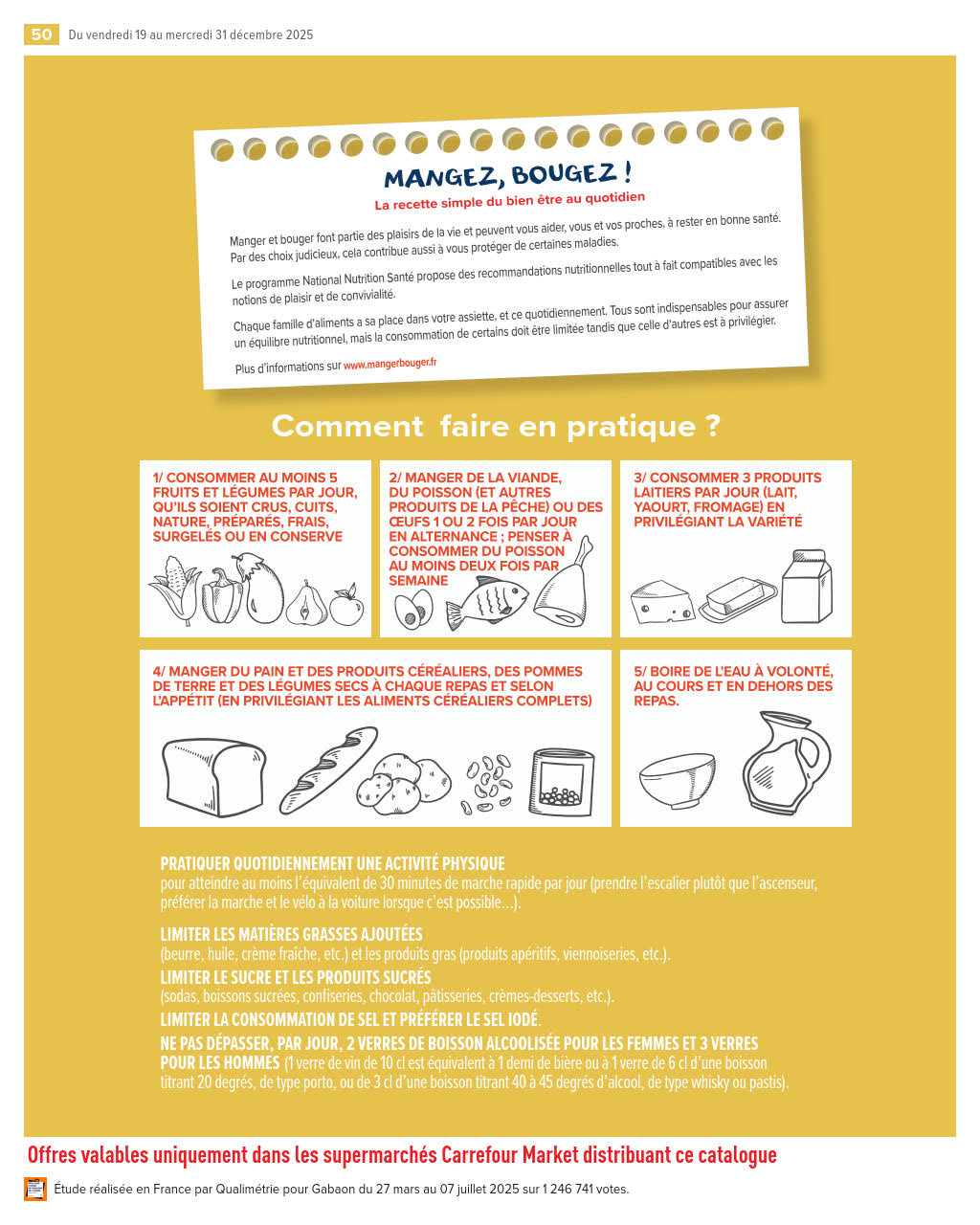 50 Du vendredi 19 au mercredi 31 décembre 2025

MANGEZ, BOUGEZ !
La recette simple du bien être au quotidien

Manger et bouger font partie des plaisirs de la vie et peuvent vous aider, vous et vos proches, à rester en bonne santé. Par des choix judicieux, cela contribue aussi à vous protéger de certaines maladies.

Le programme National Nutrition Santé propose des recommandations nutritionnelles tout à fait compatibles avec les notions de plaisir et de convivialité.

Chaque famille d'aliments a sa place dans votre assiette, et ce quotidiennement. Tous sont indispensables pour assurer un équilibre nutritionnel, mais la consommation de certains doit être limitée tandis que celle d'autres est à privilégier.

Plus d'informations sur www.mangerbouger.fr

Comment faire en pratique ?

1/ CONSOMMER AU MOINS 5 FRUITS ET LÉGUMES PAR JOUR, QU'ILS SOIENT CRUS, CUITS, NATURE, PRÉPARÉS, FRAIS, SURGELÉS OU EN CONSERVE

2/ MANGER DE LA VIANDE, DU POISSON (ET AUTRES PRODUITS DE LA PÊCHE) OU DES ŒUFS 1 OU 2 FOIS PAR JOUR EN ALTERNANCE ; PENSER À CONSOMMER DU POISSON AU MOINS DEUX FOIS PAR SEMAINE

3/ CONSOMMER 3 PRODUITS LAITIERS PAR JOUR (LAIT, YAOURT, FROMAGE) EN PRIVILÉGIANT LA VARIÉTÉ

4/ MANGER DU PAIN ET DES PRODUITS CÉRÉALIERS, DES POMMES DE TERRE ET DES LÉGUMES SECS À CHAQUE REPAS ET SELON L'APPÉTIT (EN PRIVILÉGIANT LES ALIMENTS CÉRÉALIERS COMPLETS)

5/ BOIRE DE L'EAU À VOLONTÉ, AU COURS ET EN DEHORS DES REPAS.

PRATIQUER QUOTIDIENNEMENT UNE ACTIVITÉ PHYSIQUE
pour atteindre au moins l'équivalent de 30 minutes de marche rapide par jour (prendre l'escalier plutôt que l'ascenseur, préférer la marche et le vélo à la voiture lorsque c'est possible…).

LIMITER LES MATIÈRES GRASSES AJOUTÉES
(beurre, huile, crème fraîche, etc.) et les produits gras (produits apéritifs, viennoiseries, etc.).

LIMITER LE SUCRE ET LES PRODUITS SUCRÉS
(sodas, boissons sucrées, confiseries, chocolat, pâtisseries, crèmes-desserts, etc.).

LIMITER LA CONSOMMATION DE SEL ET PRÉFÉRER LE SEL IODÉ.

NE PAS DÉPASSER, PAR JOUR, 2 VERRES DE BOISSON ALCOOLISÉE POUR LES FEMMES ET 3 VERRES POUR LES HOMMES (1 verre de vin de 10 cl est équivalent à 1 demi de bière ou à 1 verre de 6 cl d'une boisson titrant 20 degrés, de type porto, ou de 3 cl d'une boisson titrant 40 à 45 degrés d'alcool, de type whisky ou pastis).

Offres valables uniquement dans les supermarchés Carrefour Market distribuant ce catalogue

Étude réalisée en France par Qualimétrie pour Gabaon du 27 mars au 07 juillet 2025 sur 1 246 741 votes.