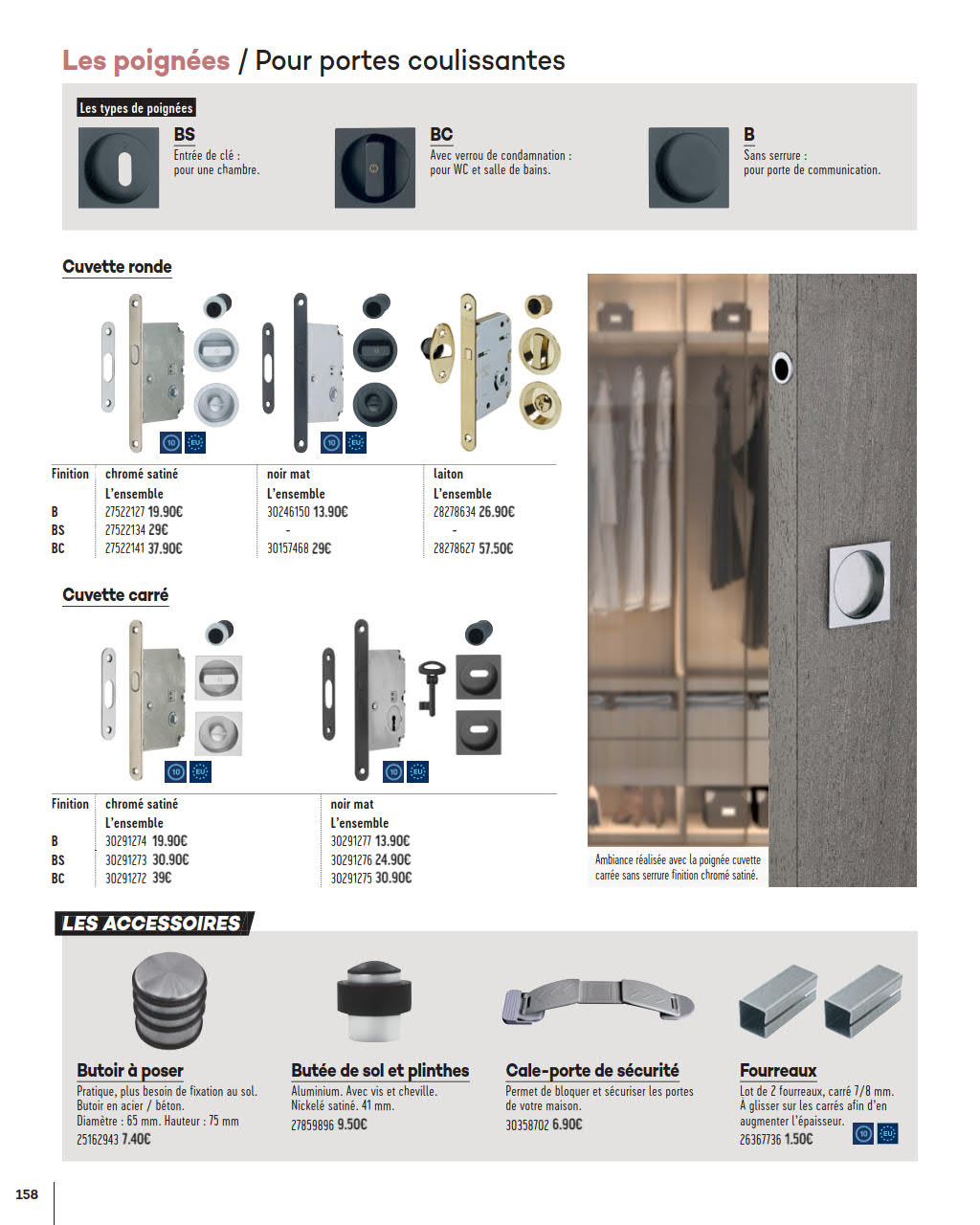 Les poignées / Pour portes coulissantes

Les types de poignées

BS
Entrée de clé : pour une chambre.

BC
Avec verrou de condamnation : pour WC et salle de bains.

B
Sans serrure : pour porte de communication.

Cuvette ronde

10 EU 10 EU

| Finition | chromé satiné | noir mat | laiton |
|---|---|---|---|
| | L'ensemble | L'ensemble | L'ensemble |
| B | 27522127 19.90€ | 30246150 13.90€ | 28278634 26.90€ |
| BS | 27522134 29€ | - | - |
| BC | 27522141 37.90€ | 30157468 29€ | 28278627 57.50€ |

Cuvette carré

10 EU 10 EU

| Finition | chromé satiné | noir mat |
|---|---|---|
| | L'ensemble | L'ensemble |
| B | 30291274 19.90€ | 30291277 13.90€ |
| BS | 30291273 30.90€ | 30291276 24.90€ |
| BC | 30291272 39€ | 30291275 30.90€ |

Ambiance réalisée avec la poignée cuvette carrée sans serrure finition chromé satiné.

LES ACCESSOIRES

Butoir à poser
Pratique, plus besoin de fixation au sol. Butoir en acier / béton. Diamètre : 65 mm. Hauteur : 75 mm
25162943 7.40€

Butée de sol et plinthes
Aluminium. Avec vis et cheville. Nickelé satiné. 41 mm.
27859896 9.50€

Cale-porte de sécurité
Permet de bloquer et sécuriser les portes de votre maison.
30358702 6.90€

Fourreaux
Lot de 2 fourreaux, carré 7/8 mm. A glisser sur les carrés afin d'en augmenter l'épaisseur.
26367736 1.50€ 10 EU

158