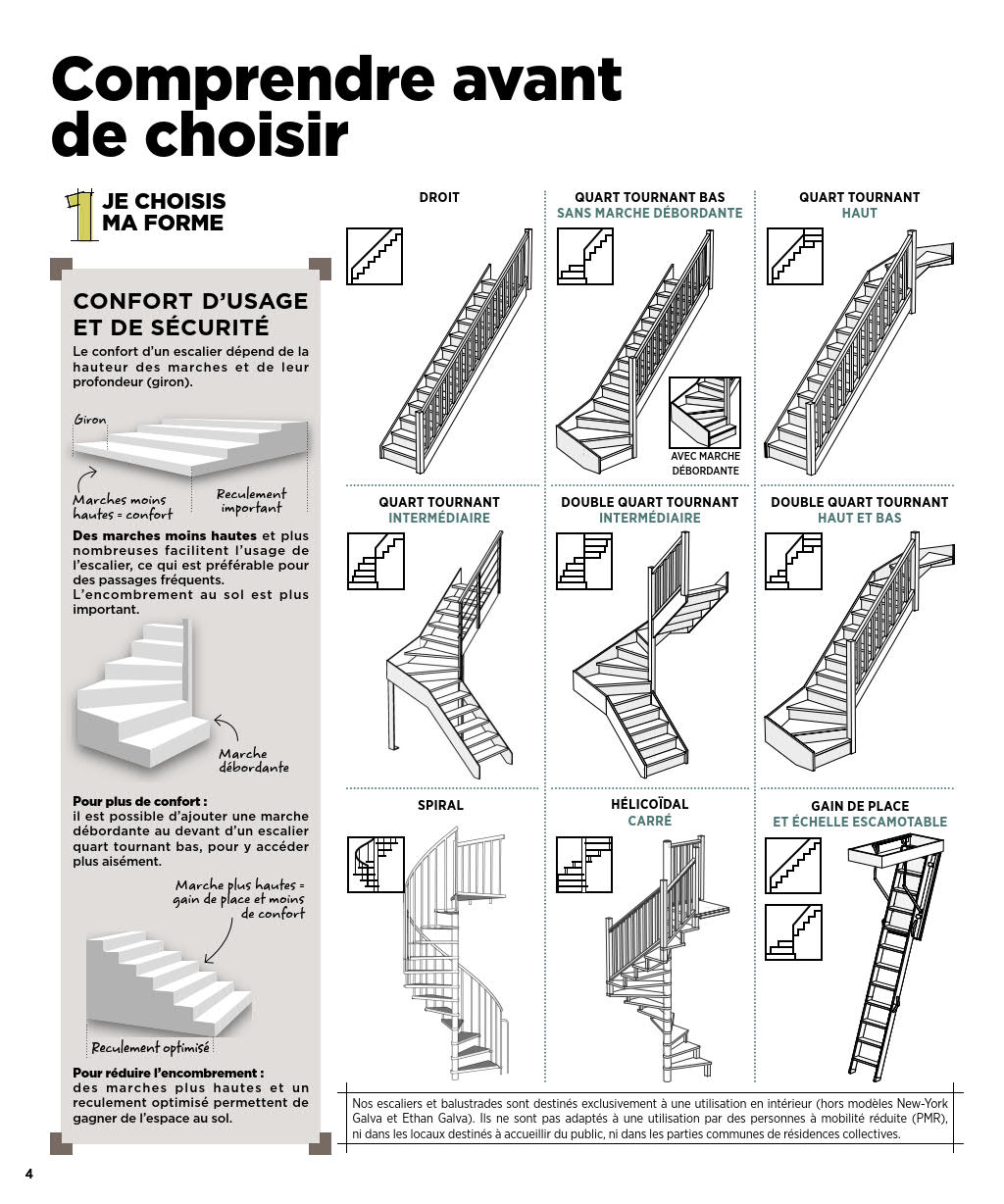 Comprendre avant de choisir

1 JE CHOISIS MA FORME

CONFORT D'USAGE ET DE SÉCURITÉ
Le confort d'un escalier dépend de la hauteur des marches et de leur profondeur (giron).

Giron

Marches moins hautes = confort

Reculement important

**Des marches moins hautes** et plus nombreuses facilitent l'usage de l'escalier, ce qui est préférable pour des passages fréquents. L'encombrement au sol est plus important.

Marche débordante

**Pour plus de confort :**
il est possible d'ajouter une marche débordante au devant d'un escalier quart tournant bas, pour y accéder plus aisément.

Marche plus hautes = gain de place et moins de confort

Reculement optimisé

**Pour réduire l'encombrement :**
des marches plus hautes et un reculement optimisé permettent de gagner de l'espace au sol.

DROIT

QUART TOURNANT BAS
SANS MARCHE DÉBORDANTE

AVEC MARCHE DÉBORDANTE

QUART TOURNANT
HAUT

QUART TOURNANT
INTERMÉDIAIRE

DOUBLE QUART TOURNANT
INTERMÉDIAIRE

DOUBLE QUART TOURNANT
HAUT ET BAS

SPIRAL

HÉLICOÏDAL
CARRÉ

GAIN DE PLACE
ET ÉCHELLE ESCAMOTABLE

Nos escaliers et balustrades sont destinés exclusivement à une utilisation en intérieur (hors modèles New-York Galva et Ethan Galva). Ils ne sont pas adaptés à une utilisation par des personnes à mobilité réduite (PMR), ni dans les locaux destinés à accueillir du public, ni dans les parties communes de résidences collectives.

4