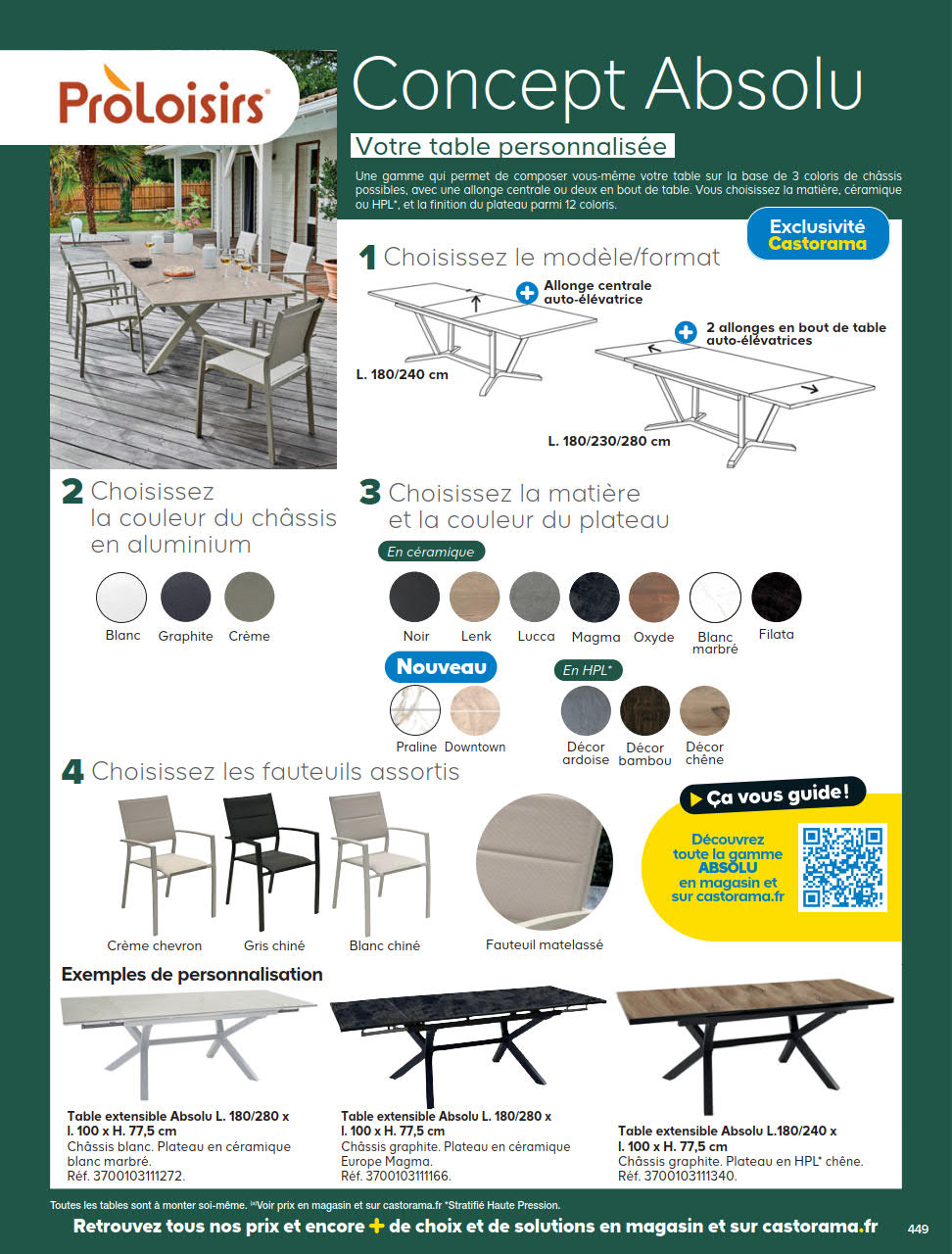 ProLoisirs

Concept Absolu

Votre table personnalisée

Une gamme qui permet de composer vous-même votre table sur la base de 3 coloris de châssis possibles, avec une allonge centrale ou deux en bout de table. Vous choisissez la matière, céramique ou HPL*, et la finition du plateau parmi 12 coloris.

Exclusivité Castorama

1 Choisissez le modèle/format

Allonge centrale auto-élévatrice

L. 180/240 cm

2 allonges en bout de table auto-élévatrices

L. 180/230/280 cm

2 Choisissez la couleur du châssis en aluminium

Blanc Graphite Crème

3 Choisissez la matière et la couleur du plateau

En céramique

Noir Lenk Lucca Magma Oxyde Blanc marbré Filata

Nouveau

Praline Downtown

En HPL*

Décor ardoise Décor bambou Décor chêne

4 Choisissez les fauteuils assortis

Crème chevron Gris chiné Blanc chiné Fauteuil matelassé

Ça vous guide !

Découvrez toute la gamme ABSOLU en magasin et sur castorama.fr

Exemples de personnalisation

Table extensible Absolu L. 180/280 x l. 100 x H. 77,5 cm
Châssis blanc. Plateau en céramique blanc marbré.
Réf. 3700103111272.

Table extensible Absolu L. 180/280 x l. 100 x H. 77,5 cm
Châssis graphite. Plateau en céramique Europe Magma.
Réf. 3700103111166.

Table extensible Absolu L.180/240 x l. 100 x H. 77,5 cm
Châssis graphite. Plateau en HPL* chêne.
Réf. 3700103111340.

Toutes les tables sont à monter soi-même. (a)Voir prix en magasin et sur castorama.fr *Stratifié Haute Pression.

Retrouvez tous nos prix et encore + de choix et de solutions en magasin et sur castorama.fr

449