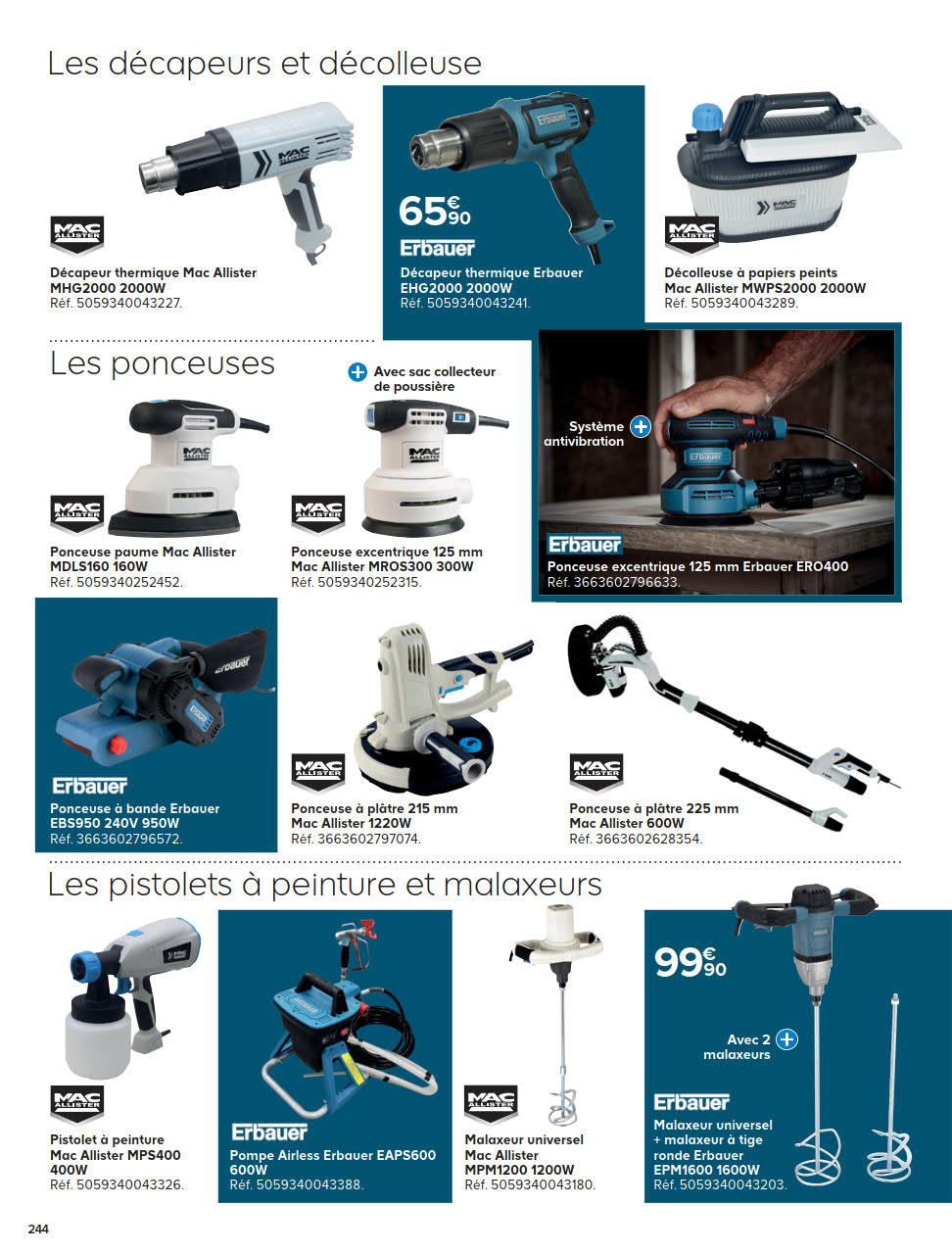 Les décapeurs et décolleuse

MAC ALLISTER

Décapeur thermique Mac Allister MHG2000 2000W
Réf. 5059340043227.

65€90

Erbauer

Décapeur thermique Erbauer EHG2000 2000W
Réf. 5059340043241.

MAC ALLISTER

Décolleuse à papiers peints Mac Allister MWPS2000 2000W
Réf. 5059340043289.

Les ponceuses

MAC ALLISTER

Ponceuse paume Mac Allister MDLS160 160W
Réf. 5059340252452.

Avec sac collecteur de poussière

MAC ALLISTER

Ponceuse excentrique 125 mm Mac Allister MROS300 300W
Réf. 5059340252315.

Système antivibration

Erbauer

Ponceuse excentrique 125 mm Erbauer ERO400
Réf. 3663602796633.

Erbauer

Ponceuse à bande Erbauer EBS950 240V 950W
Réf. 3663602796572.

MAC ALLISTER

Ponceuse à plâtre 215 mm Mac Allister 1220W
Réf. 3663602797074.

MAC ALLISTER

Ponceuse à plâtre 225 mm Mac Allister 600W
Réf. 3663602628354.

Les pistolets à peinture et malaxeurs

MAC ALLISTER

Pistolet à peinture Mac Allister MPS400 400W
Réf. 5059340043326.

Erbauer

Pompe Airless Erbauer EAPS600 600W
Réf. 5059340043388.

MAC ALLISTER

Malaxeur universel Mac Allister MPM1200 1200W
Réf. 5059340043180.

99€90

Avec 2 malaxeurs

Erbauer

Malaxeur universel + malaxeur à tige ronde Erbauer EPM1600 1600W
Réf. 5059340043203.

244